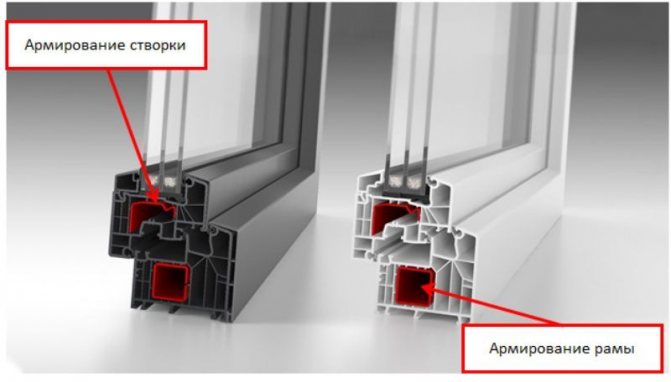 Армирование створки

Армирование рамы