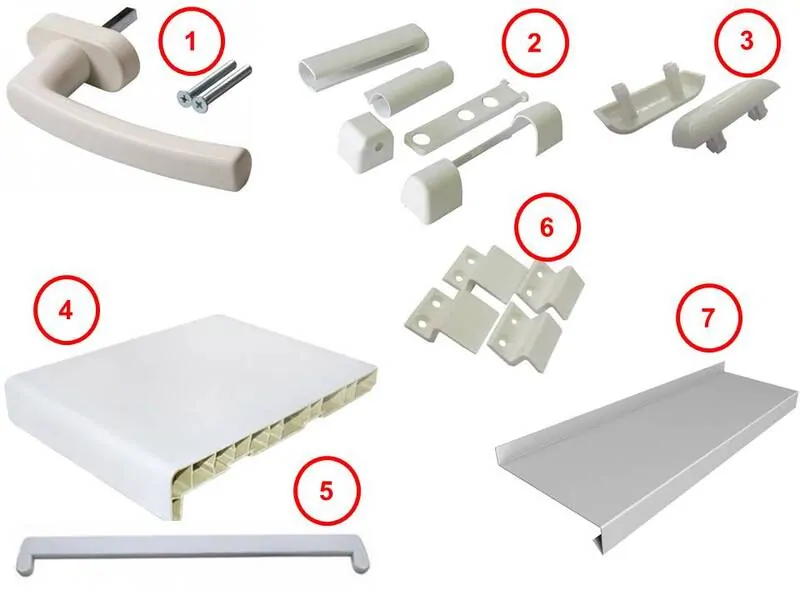 1
2
3
6
4
7
5