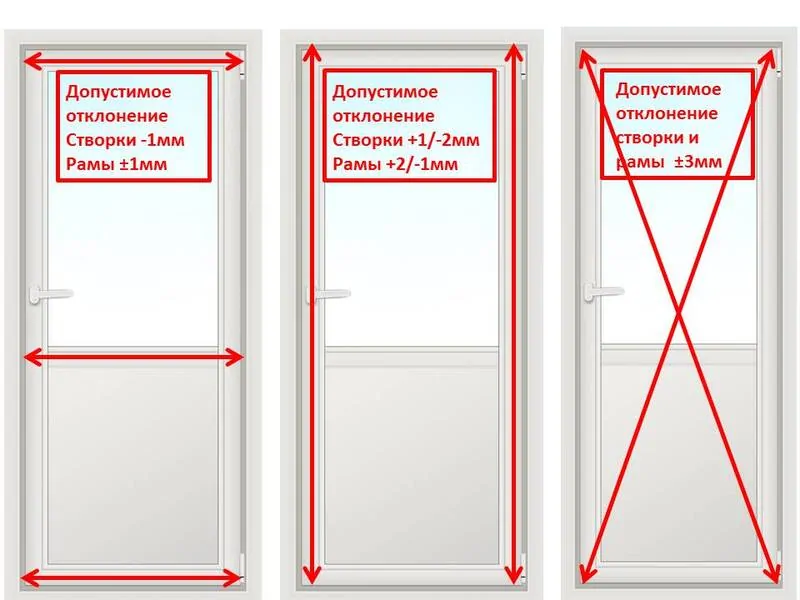 Допустимое отклонение Створки -1мм Рамы ±1мм

Допустимое отклонение Створки +1/-2мм Рамы +2/-1мм

Допустимое отклонение створки и рамы ±3мм