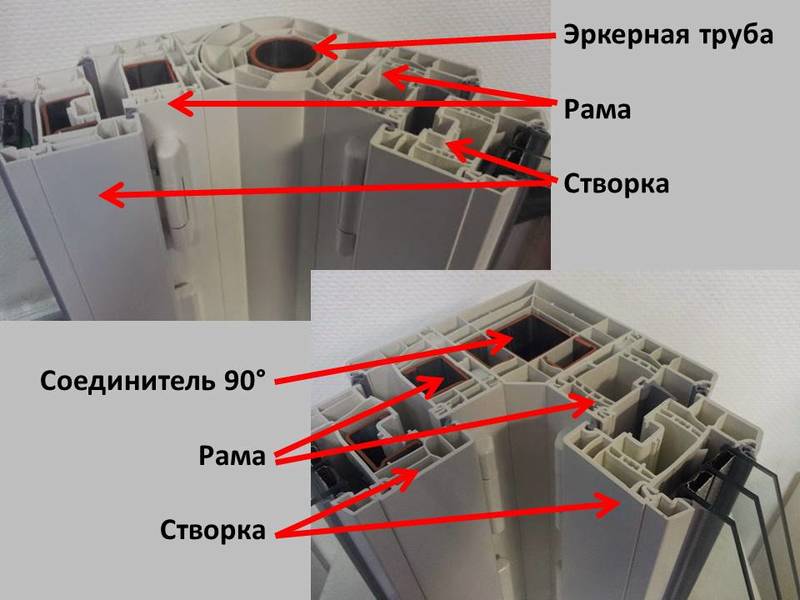 Эркерная труба

Рама

Створка

Соединитель 90°

Рама

Створка