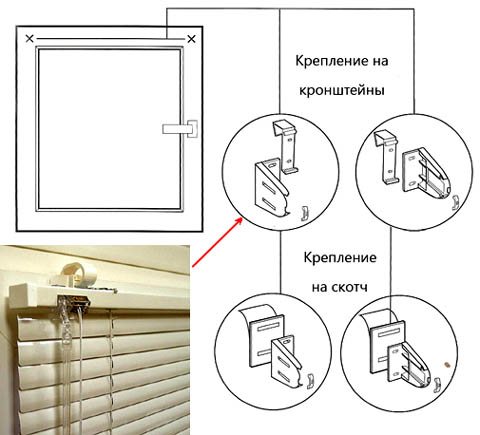 Крепление на кронштейны

Крепление на скотч