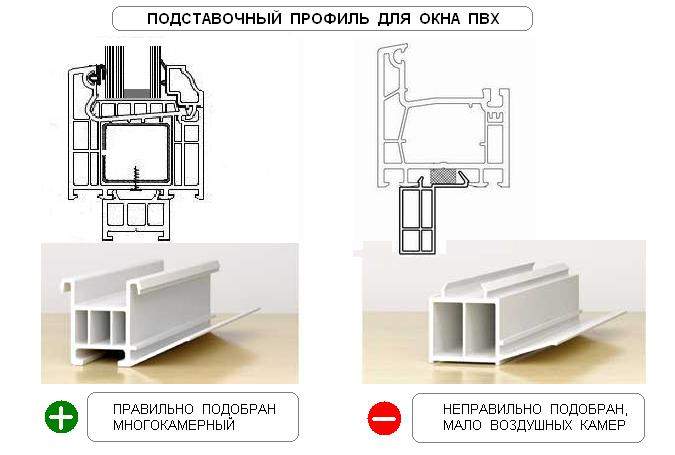 ПОДСТАВОЧНЫЙ ПРОФИЛЬ ДЛЯ ОКНА ПВХ

ПРАВИЛЬНО ПОДОБРАН МНОГОКАМЕРНЫЙ

НЕПРАВИЛЬНО ПОДОБРАН, МАЛО ВОЗДУШНЫХ КАМЕР