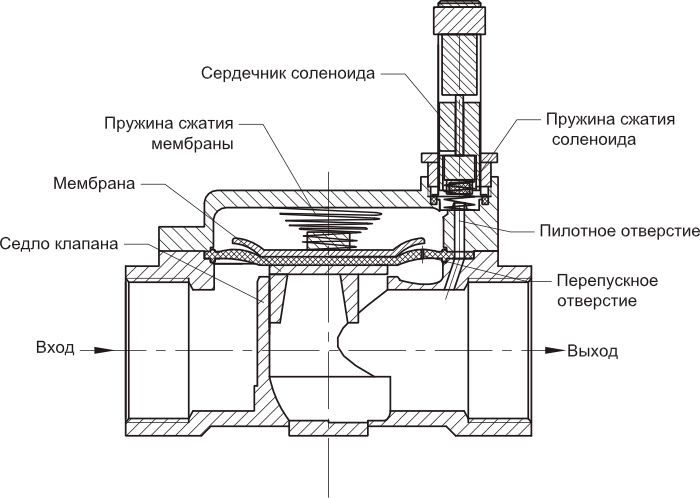 Сердечник соленоида

Пружина сжатия мембраны

Пружина сжатия соленоида

Мембрана

Седло клапана

Пилотное отверстие

Перепускное отверстие

Вход

Выход