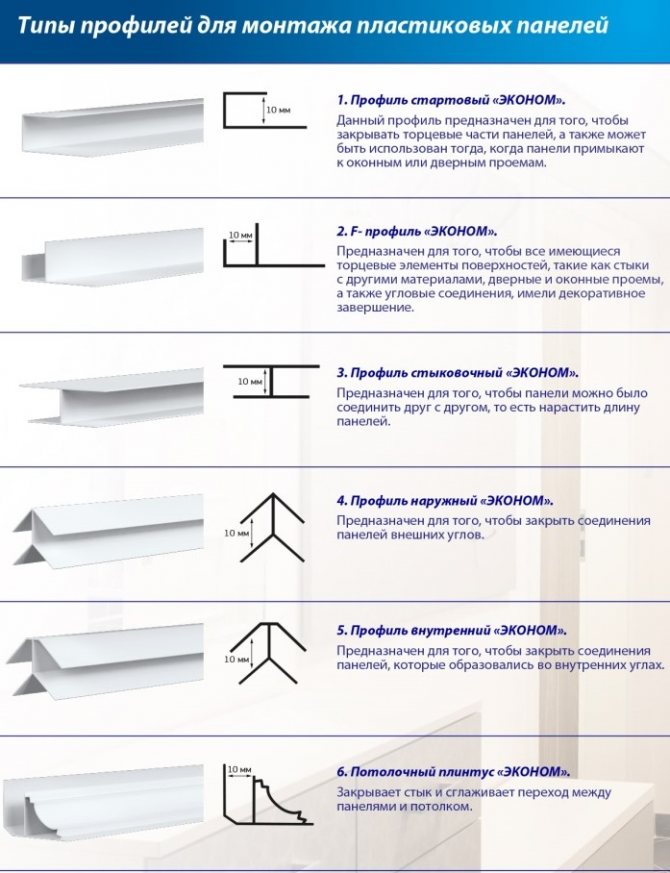 Типы профилей для монтажа пластиковых панелей

10 мм

1. Профиль стартовый «ЭКОНОМ».
Данный профиль предназначен для того, чтобы закрывать торцевые части панелей, а также может быть использован тогда, когда панели примыкают к оконным или дверным проемам.

10 мм

2. F- профиль «ЭКОНОМ».
Предназначен для того, чтобы все имеющиеся торцевые элементы поверхностей, такие как стыки с другими материалами, дверные и оконные проемы, а также угловые соединения, имели декоративное завершение.

10 мм

3. Профиль стыковочный «ЭКОНОМ».
Предназначен для того, чтобы панели можно было соединить друг с другом, то есть нарастить длину панелей.

10 мм

4. Профиль наружный «ЭКОНОМ».
Предназначен для того, чтобы закрыть соединения панелей внешних углов.

10 мм

5. Профиль внутренний «ЭКОНОМ».
Предназначен для того, чтобы закрыть соединения панелей, которые образовались во внутренних углах.

10 мм

6. Потолочный плинтус «ЭКОНОМ».
Закрывает стык и сглаживает переход между панелями и потолком.