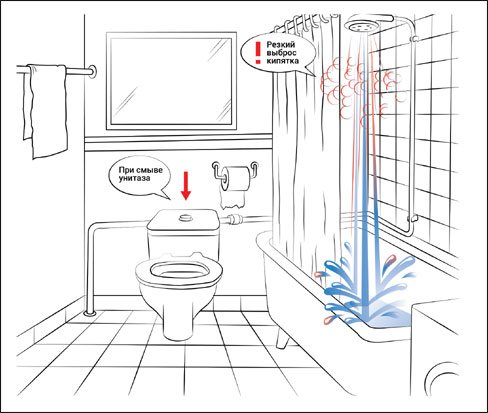 ! Резкий выброс кипятка

При смыве унитаза