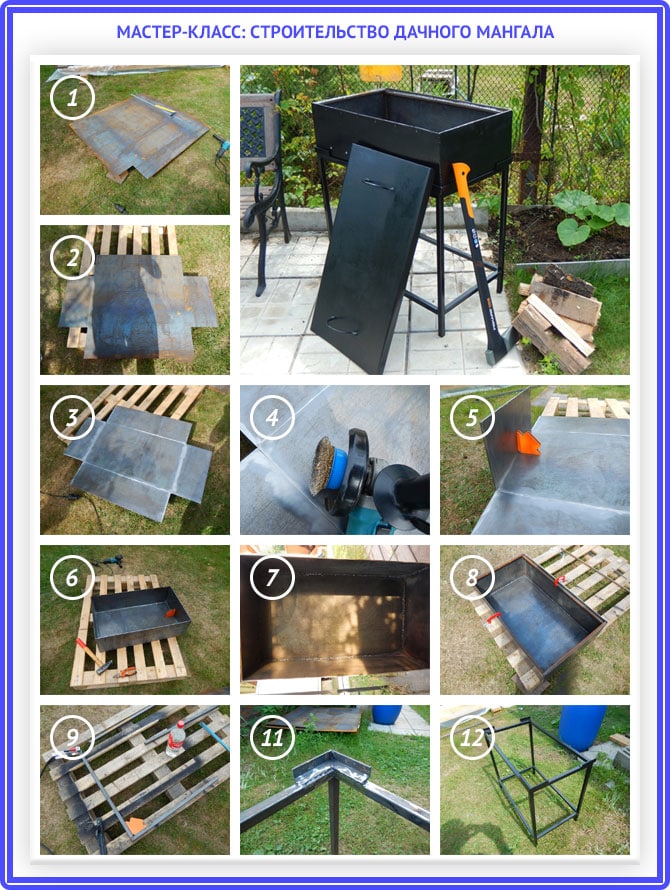 МАСТЕР-КЛАСС: СТРОИТЕЛЬСТВО ДАЧНОГО МАНГАЛА

1

2

3

4

5

6

7

8

9

11

12