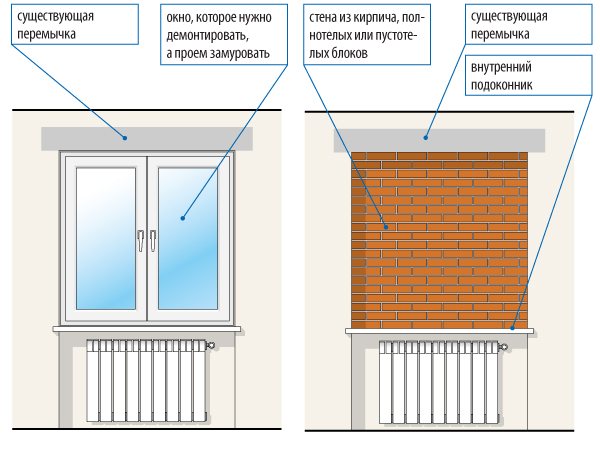 существующая перемычка

окно, которое нужно демонтировать, а проем замуровать

стена из кирпича, полнотелых или пустотелых блоков

существующая перемычка

внутренний подоконник