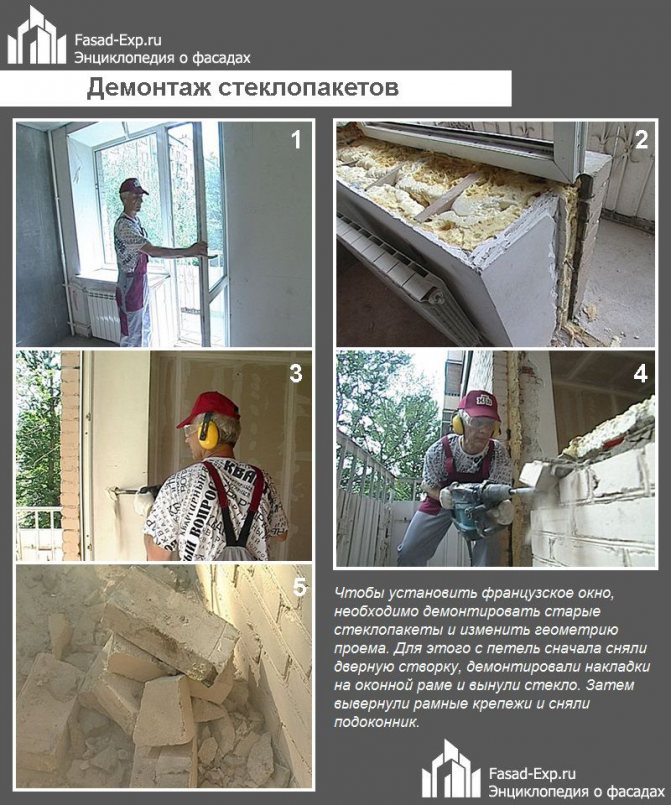 Fasad-Exp.ru
Энциклопедия о фасадах

Демонтаж стеклопакетов

1

2

3

4

5

Чтобы установить французское окно, необходимо демонтировать старые стеклопакеты и изменить геометрию проема. Для этого с петель сначала сняли дверную створку, демонтировали накладки на оконной раме и вынули стекло. Затем вывернули рамные крепежи и сняли подоконник.

Fasad-Exp.ru
Энциклопедия о фасадах