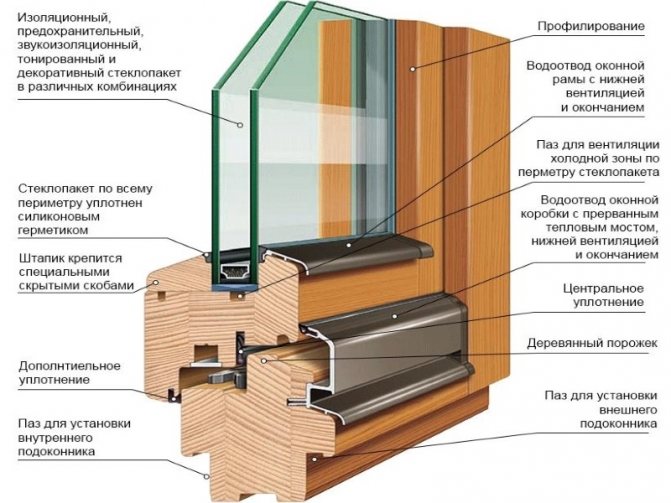 Изоляционный, предохранительный, звукоизоляционный, тонированный и декоративный стеклопакет в различных комбинациях

Стеклопакет по всему периметру уплотнен силиконовым герметиком

Штапик крепится специальными скрытыми скобами

Дополнтиельное уплотнение

Паз для установки внутреннего подоконника

Профилирование

Водоотвод оконной рамы с нижней вентиляцией и окончанием

Паз для вентиляции холодной зоны по перметру стеклопакета

Водоотвод оконной коробки с прерванным тепловым мостом, нижней вентиляцией и окончанием

Центральное уплотнение

Деревянный порожек

Паз для установки внешнего подоконника