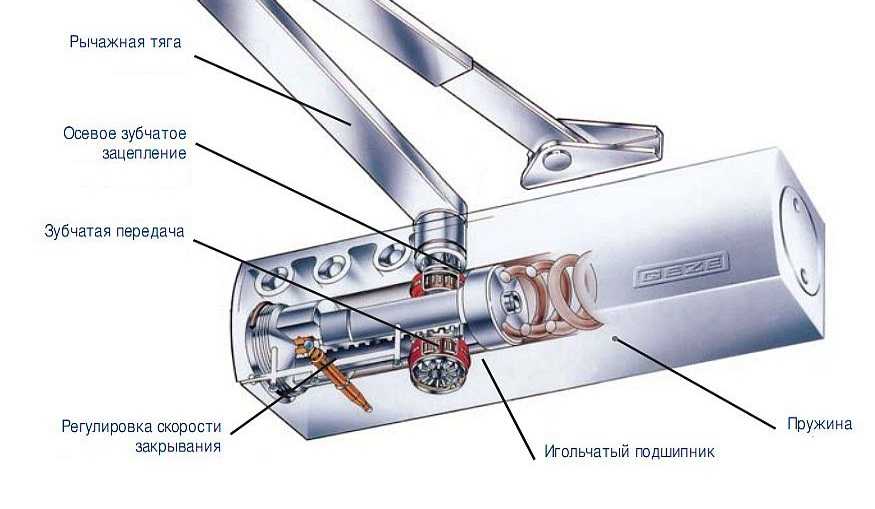 Рычажная тяга

Осевое зубчатое зацепление

Зубчатая передача

GEZE

Регулировка скорости закрывания

Игольчатый подшипник

Пружина