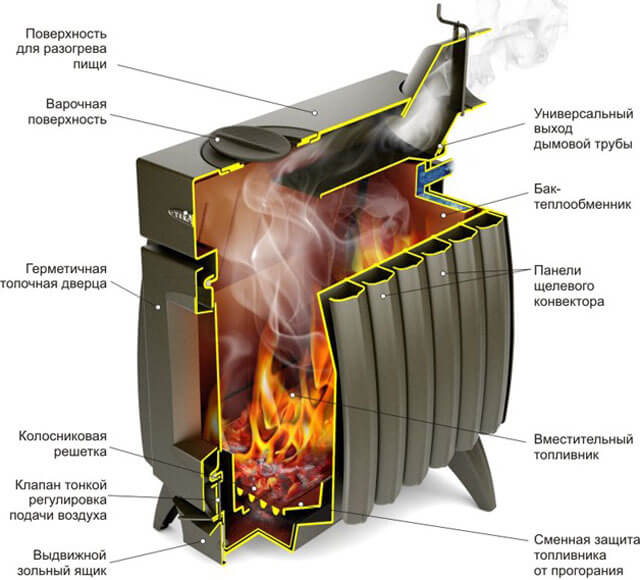 Поверхность для разогрева пищи

Варочная поверхность

Герметичная топочная дверца

Колосниковая решетка

Клапан тонкой регулировка подачи воздуха

Выдвижной зольный ящик

Универсальный выход дымовой трубы

Бак-теплообменник

Панели щелевого конвектора

Вместительный топливник

Сменная защита топливника от прогорания