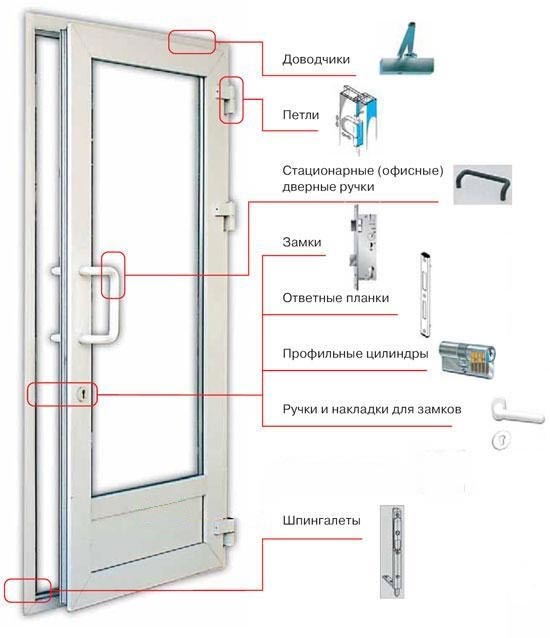 Доводчики

Петли

Стационарные (офисные) дверные ручки

Замки

Ответные планки

Профильные цилиндры

Ручки и накладки для замков

Шпингалеты