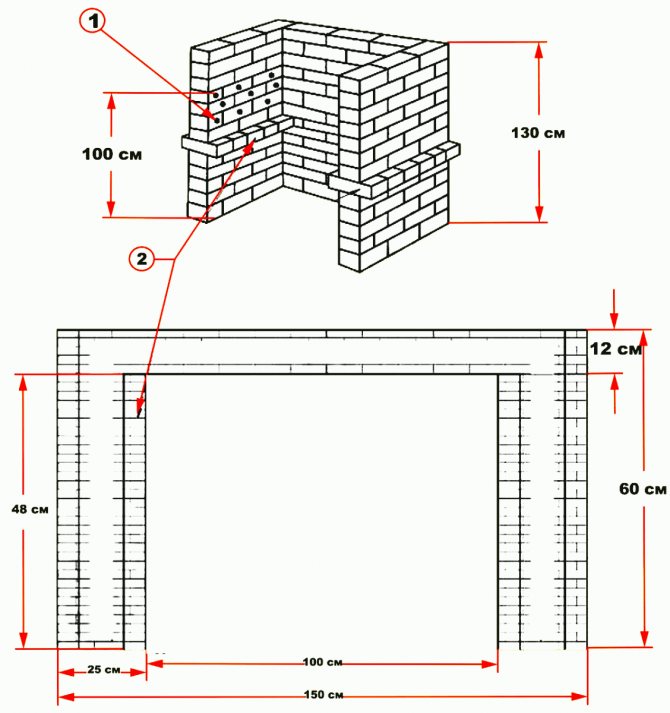 1

100 см

130 см

2

12 см

48 см

60 см

25 см

100 см

150 см