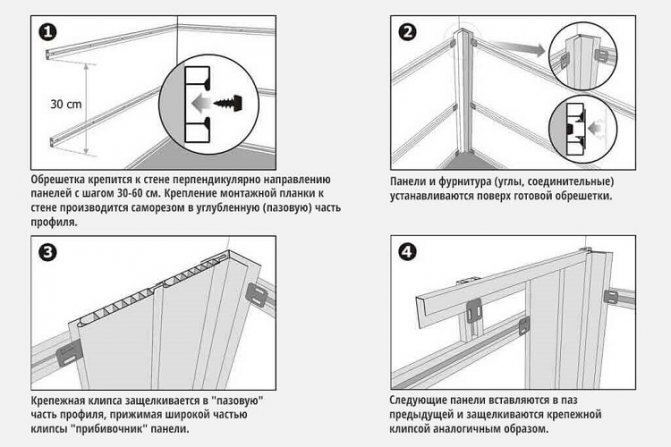 1

30 cm

Обрешетка крепится к стене перпендикулярно направлению панелей с шагом 30-60 см. Крепление монтажной планки к стене производится саморезом в углубленную (пазовую) часть профиля.

2

Панели и фурнитура (углы, соединительные) устанавливаются поверх готовой обрешетки.

3

Крепежная клипса защелкивается в "пазовую" часть профиля, прижимая широкой частью клипсы "прибивочник" панели.

4

Следующие панели вставляются в паз предыдущей и защелкиваются крепежной клипсой аналогичным образом.