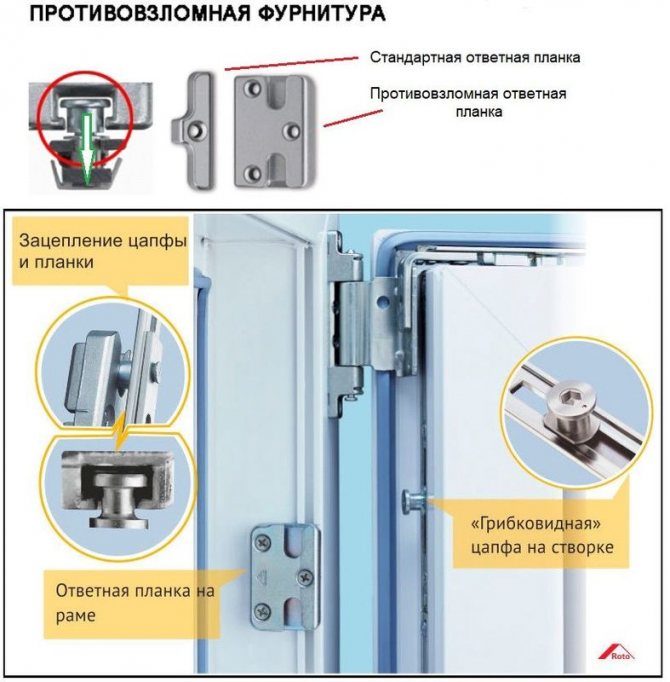 ПРОТИВОВЗЛОМНАЯ ФУРНИТУРА

Стандартная ответная планка

Противовзломная ответная планка

Зацепление цапфы и планки

«Грибковидная» цапфа на створке

Ответная планка на раме

Roto