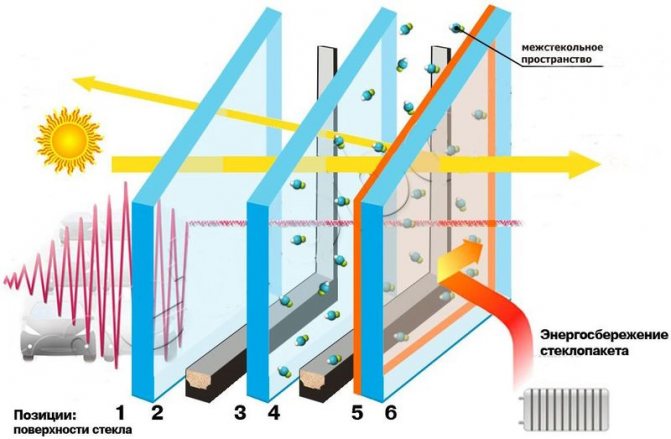 межстекольное пространство

Энергосбережение стеклопакета

Позиции: поверхности стекла 1 2 3 4 5 6