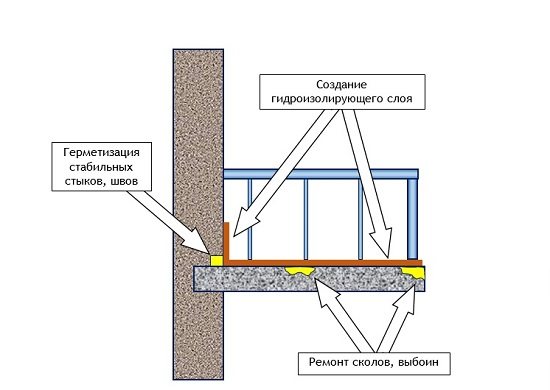 Создание гидроизолирующего слоя

Герметизация стабильных стыков, швов

Ремонт сколов, выбоин