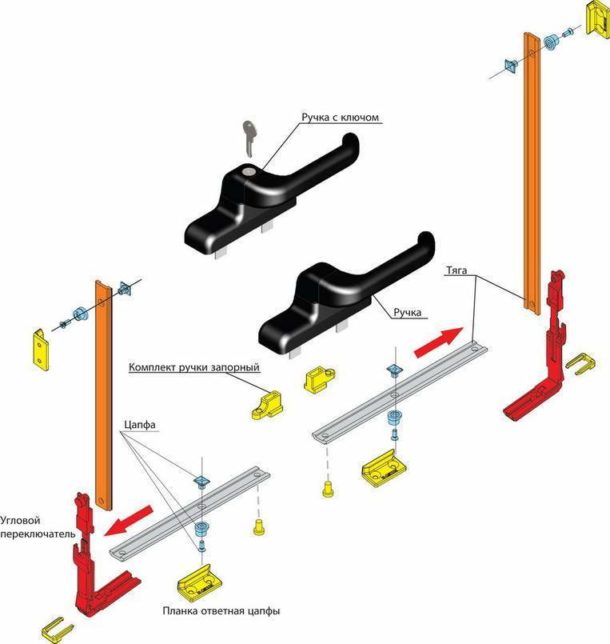 Ручка с ключом

Тяга

Ручка

Комплект ручки запорный

Цапфа

Угловой переключатель

Планка ответная цапфы