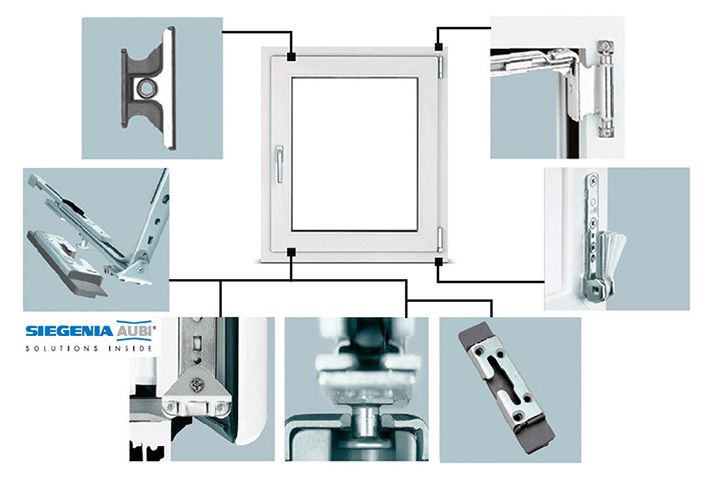 SIEGENIA AUBI®
SOLUTIONS INSIDE