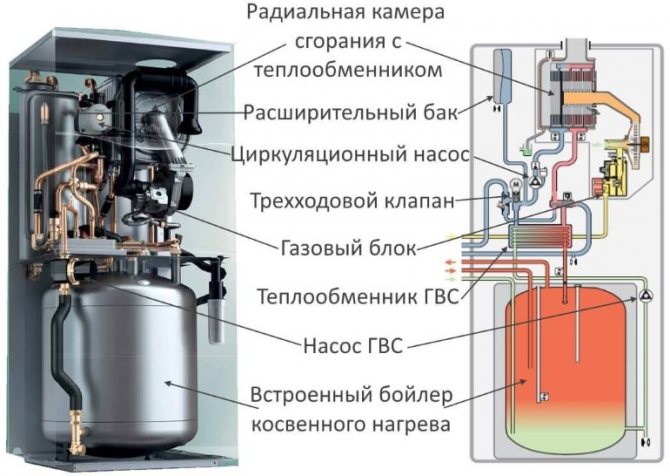 Радиальная камера сгорания с теплообменником

Расширительный бак

Циркуляционный насос

Трехходовой клапан

Газовый блок

Теплообменник ГВС

Насос ГВС

Встроенный бойлер косвенного нагрева