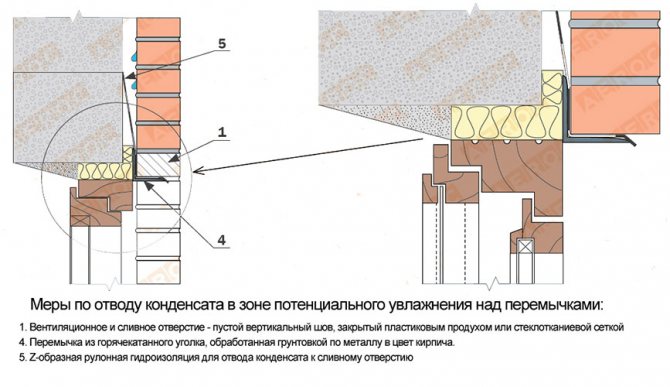 5

1

4

Меры по отводу конденсата в зоне потенциального увлажнения над перемычками:

1. Вентиляционное и сливное отверстие - пустой вертикальный шов, закрытый пластиковым продухом или стеклотканиевой сеткой

4. Перемычка из горячекатанного уголка, обработанная грунтовкой по металлу в цвет кирпича.

5. Z-образная рулонная гидроизоляция для отвода конденсата к сливному отверстию