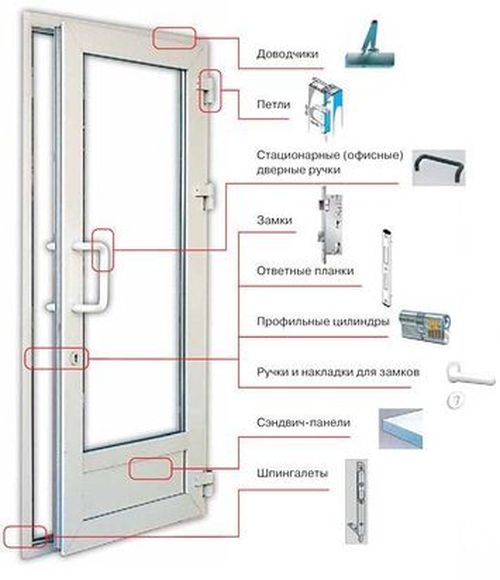 Доводчики

Петли

Стационарные (офисные) дверные ручки

Замки

Ответные планки

Профильные цилиндры

Ручки и накладки для замков

Сэндвич-панели

Шпингалеты