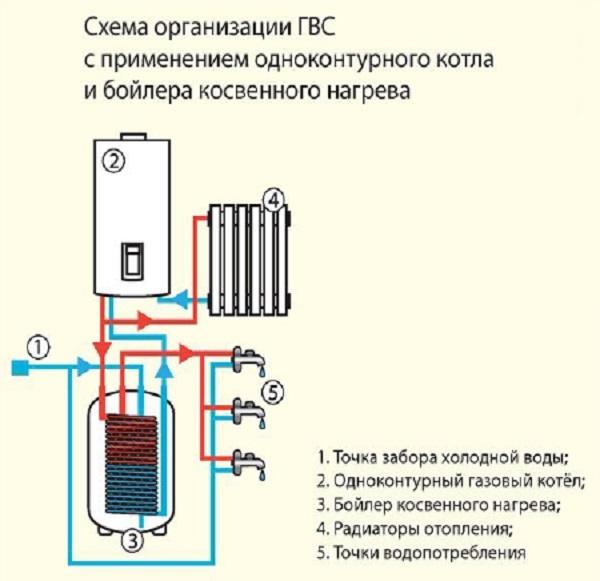 Схема организации ГВС с применением одноконтурного котла и бойлера косвенного нагрева

2

4

1

5

3

1. Точка забора холодной воды;
2. Одноконтурный газовый котёл;
3. Бойлер косвенного нагрева;
4. Радиаторы отопления;
5. Точки водопотребления