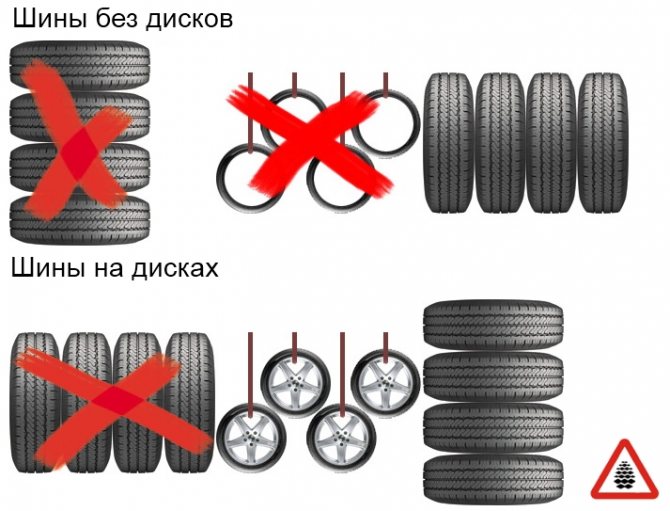 Шины без дисков

Шины на дисках