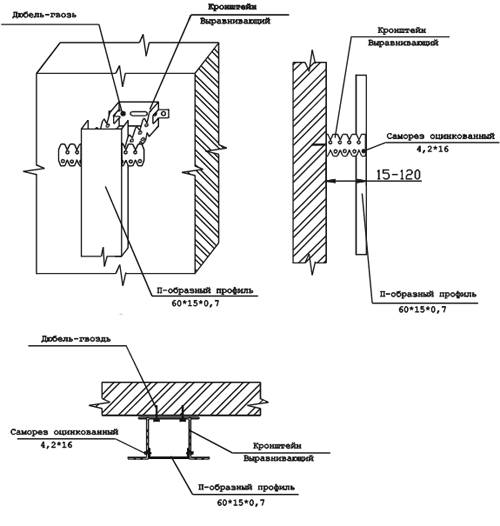 Дюбель-гвоздь

Кронштейн
Выравнивающий

П-образный профиль
60*15*0,7

Кронштейн
Выравнивающий

Саморез оцинкованный
4,2*16

15-120

П-образный профиль
60*15*0,7

Дюбель-гвоздь

Саморез оцинкованный
4,2*16

Кронштейн
Выравнивающий

П-образный профиль
60*15*0,7