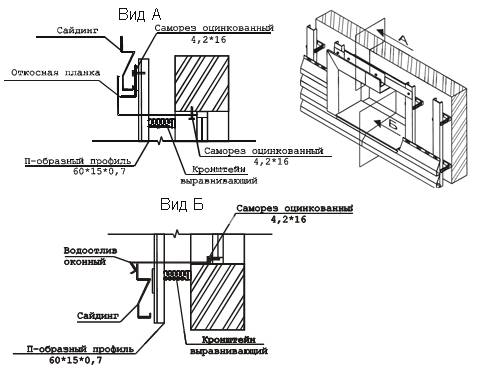 Вид А

Сайдинг

Саморез оцинкованный
4,2*16

Откосная планка

Саморез оцинкованный
4,2*16

П-образный профиль
60*15*0,7

Кронштейн
выравнивающий

А

Б

Вид Б

Саморез оцинкованный
4,2*16

Водоотлив
оконный

Сайдинг

П-образный профиль
60*15*0,7

Кронштейн
выравнивающий