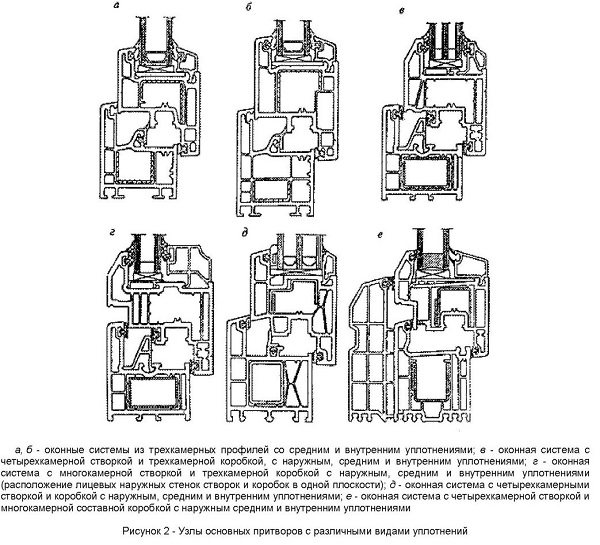 а

б

в

г

д

е

а, б - оконные системы из трехкамерных профилей со средним и внутренним уплотнениями; в - оконная система с четырехкамерной створкой и трехкамерной коробкой, с наружным, средним и внутренним уплотнениями; г - оконная система с многокамерной створкой и трехкамерной коробкой с наружным, средним и внутренним уплотнениями (расположение лицевых наружных стенок створок и коробок в одной плоскости); д - оконная система с четырехкамерными створкой и коробкой с наружным, средним и внутренним уплотнениями; е - оконная система с четырехкамерной створкой и многокамерной составной коробкой с наружным средним и внутренним уплотнениями

Рисунок 2 - Узлы основных притворов с различными видами уплотнений