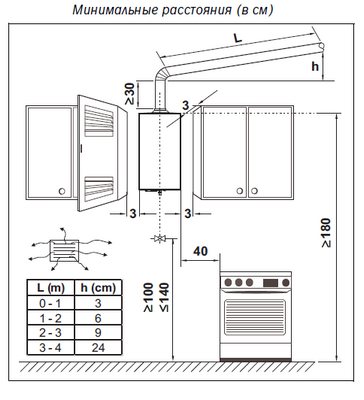 Минимальные расстояния (в см)

L

h

≥30

3

3

3

40

≥180

≥100
≤140

| L (m) | h (cm) |
|---|---|
| 0 - 1 | 3 |
| 1 - 2 | 6 |
| 2 - 3 | 9 |
| 3 - 4 | 24 |