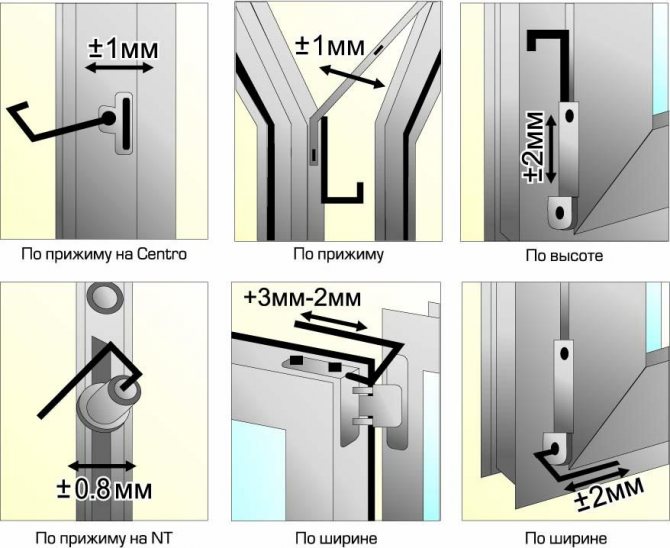 ±1мм

По прижиму на Centro

±1мм

По прижиму

±2мм

По высоте

±0.8мм

По прижиму на NT

+3мм-2мм

По ширине

±2мм

По ширине