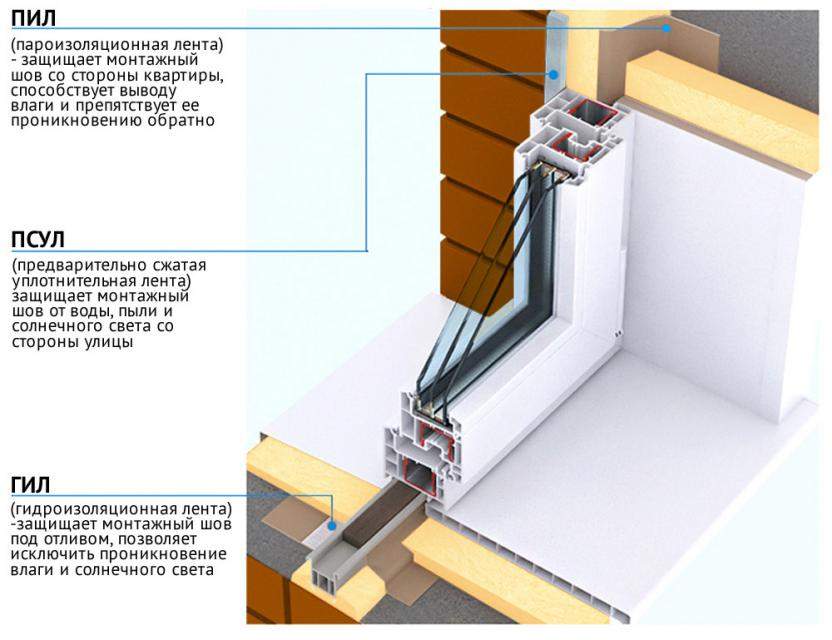 ПИЛ

(пароизоляционная лента) - защищает монтажный шов со стороны квартиры, способствует выводу влаги и препятствует ее проникновению обратно

ПСУЛ

(предварительно сжатая уплотнительная лента) защищает монтажный шов от воды, пыли и солнечного света со стороны улицы

ГИЛ

(гидроизоляционная лента) -защищает монтажный шов под отливом, позволяет исключить проникновение влаги и солнечного света