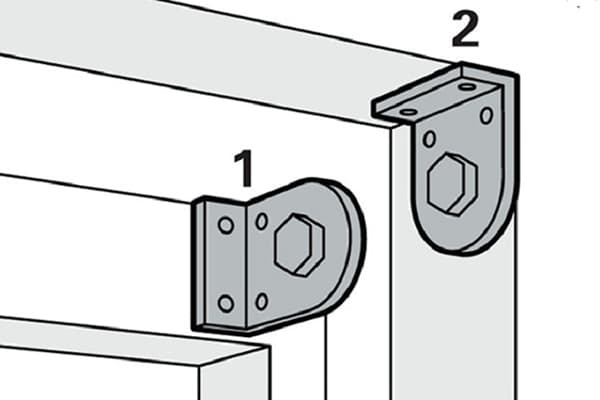 2

1