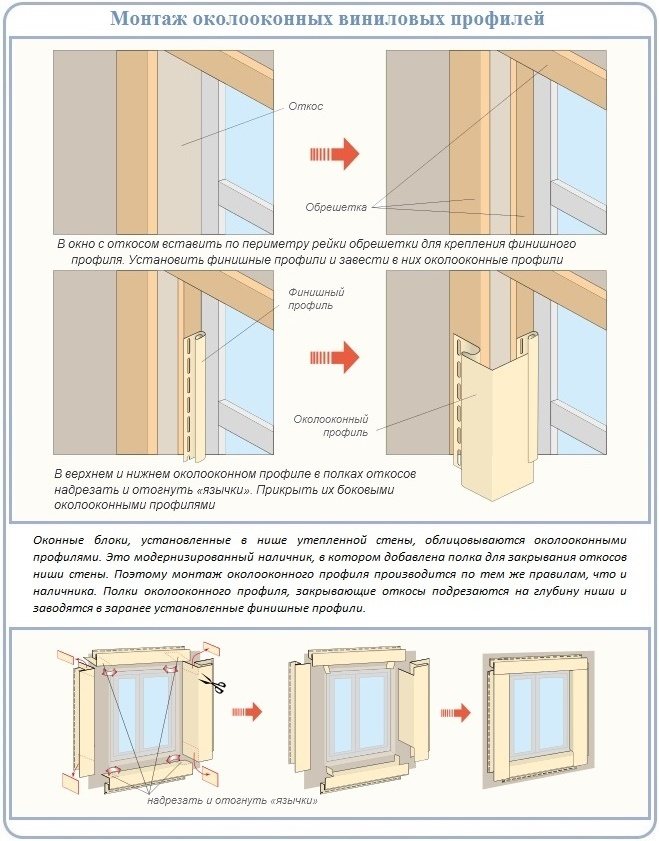 Монтаж околооконных виниловых профилей

Откос

Обрешетка

В окно с откосом вставить по периметру рейки обрешетки для крепления финишного профиля. Установить финишные профили и завести в них околооконные профили

Финишный профиль

Околооконный профиль

В верхнем и нижнем околооконном профиле в полках откосов надрезать и отогнуть «язычки». Прикрыть их боковыми околооконными профилями

Оконные блоки, установленные в нише утепленной стены, облицовываются околооконными профилями. Это модернизированный наличник, в котором добавлена полка для закрывания откосов ниши стены. Поэтому монтаж околооконного профиля производится по тем же правилам, что и наличника. Полки околооконного профиля, закрывающие откосы подрезаются на глубину ниши и заводятся в заранее установленные финишные профили.

надрезать и отогнуть «язычки»