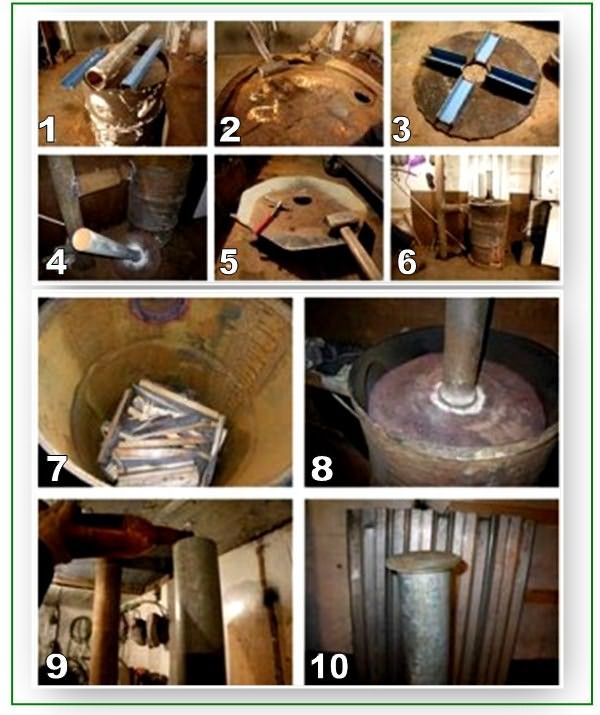 1
2
3
4
5
6
7
8
9
10