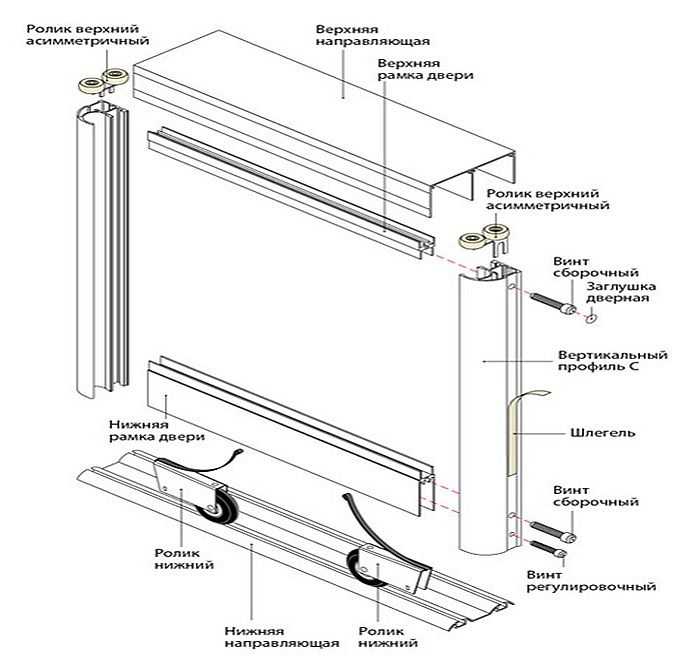 Ролик верхний асимметричный

Верхняя направляющая

Верхняя рамка двери

Ролик верхний асимметричный

Винт сборочный

Заглушка дверная

Вертикальный профиль С

Шлегель

Нижняя рамка двери

Винт сборочный

Винт регулировочный

Ролик нижний

Нижняя направляющая

Ролик нижний