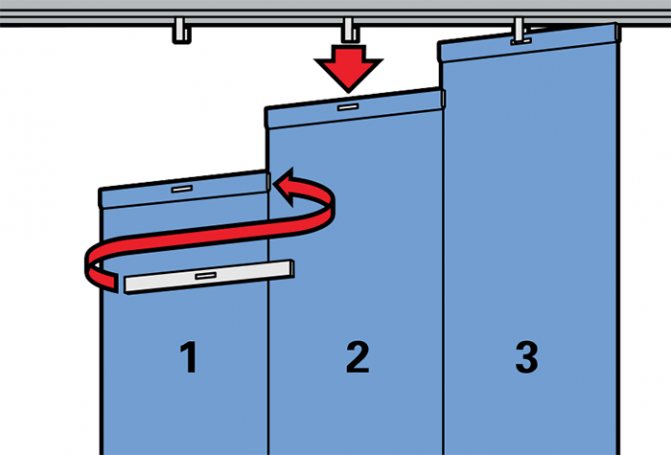 1
2
3