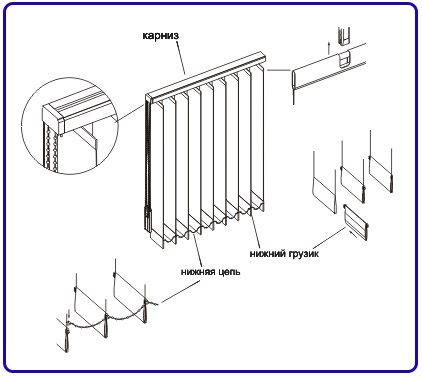 карниз

нижний грузик

нижняя цепь