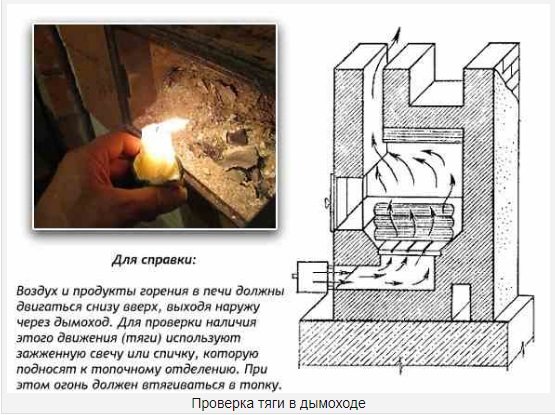 Для справки:

Воздух и продукты горения в печи должны двигаться снизу вверх, выходя наружу через дымоход. Для проверки наличия этого движения (тяги) используют зажженную свечу или спичку, которую подносят к топочному отделению. При этом огонь должен втягиваться в топку.

Проверка тяги в дымоходе