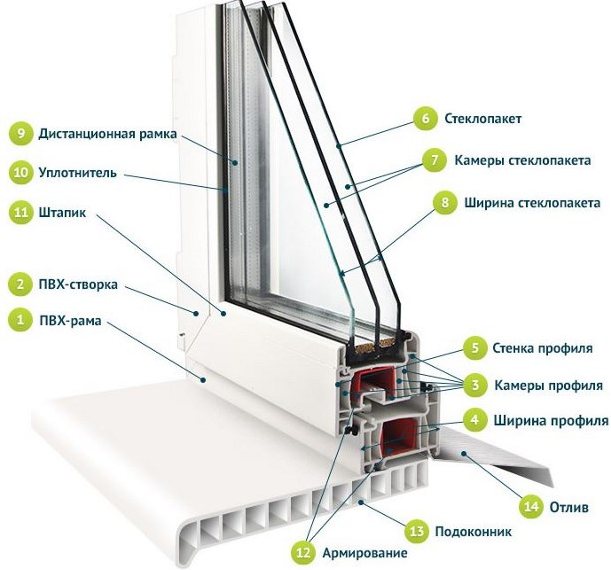 9 Дистанционная рамка
10 Уплотнитель
11 Штапик
2 ПВХ-створка
1 ПВХ-рама
6 Стеклопакет
7 Камеры стеклопакета
8 Ширина стеклопакета
5 Стенка профиля
3 Камеры профиля
4 Ширина профиля
14 Отлив
13 Подоконник
12 Армирование