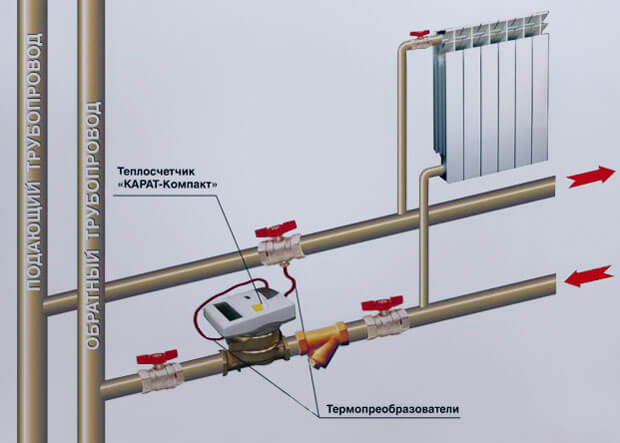 ПОДАЮЩИЙ ТРУБОПРОВОД

ОБРАТНЫЙ ТРУБОПРОВОД

Теплосчетчик «КАРАТ-Компакт»

Термопреобразователи