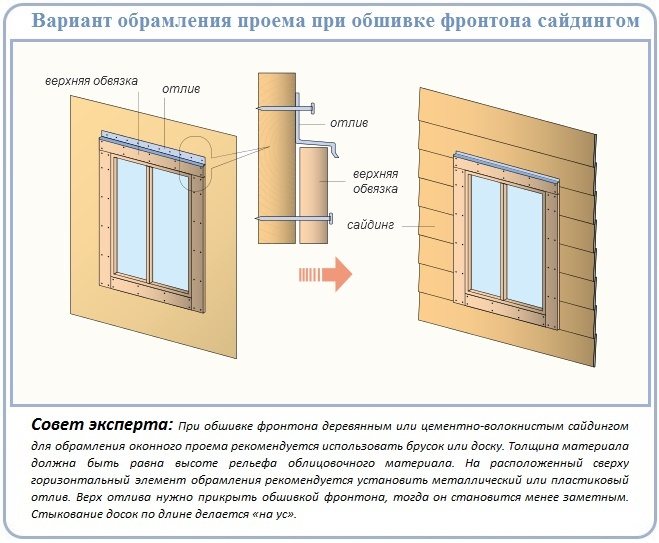 Вариант обрамления проема при обшивке фронтона сайдингом

верхняя обвязка

отлив

отлив

верхняя обвязка

сайдинг

Совет эксперта: При обшивке фронтона деревянным или цементно-волокнистым сайдингом для обрамления оконного проема рекомендуется использовать брусок или доску. Толщина материала должна быть равна высоте рельефа облицовочного материала. На расположенный сверху горизонтальный элемент обрамления рекомендуется установить металлический или пластиковый отлив. Верх отлива нужно прикрыть обшивкой фронтона, тогда он становится менее заметным. Стыкование досок по длине делается «на ус».