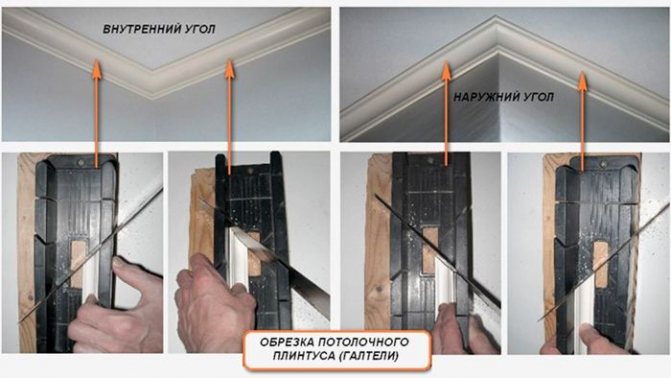 ВНУТРЕННИЙ УГОЛ

НАРУЖНИЙ УГОЛ

ОБРЕЗКА ПОТОЛОЧНОГО ПЛИНТУСА (ГАЛТЕЛИ)