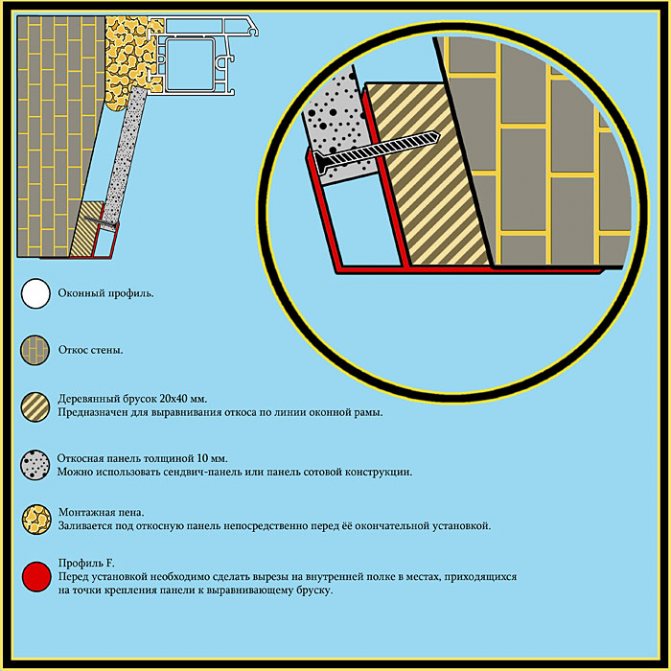 Оконный профиль.

Откос стены.

Деревянный брусок 20х40 мм.
Предназначен для выравнивания откоса по линии оконной рамы.

Откосная панель толщиной 10 мм.
Можно использовать сендвич-панель или панель сотовой конструкции.

Монтажная пена.
Заливается под откосную панель непосредственно перед её окончательной установкой.

Профиль F.
Перед установкой необходимо сделать вырезы на внутренней полке в местах, приходящихся на точки крепления панели к выравнивающему бруску.