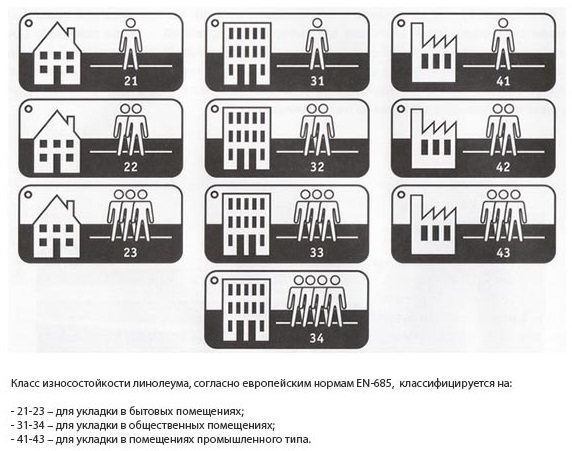 21

31

41

22

32

42

23

33

43

34

Класс износостойкости линолеума, согласно европейским нормам EN-685, классифицируется на:

- 21-23 – для укладки в бытовых помещениях;
- 31-34 – для укладки в общественных помещениях;
- 41-43 – для укладки в помещениях промышленного типа.