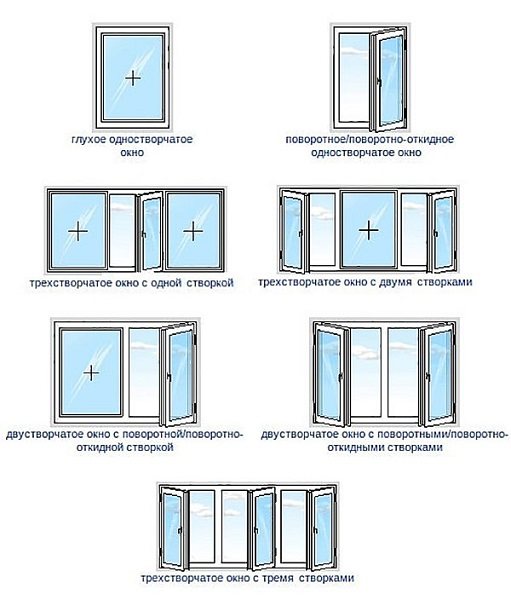 глухое одностворчатое окно

поворотное/поворотно-откидное одностворчатое окно

трехстворчатое окно с одной створкой

трехстворчатое окно с двумя створками

двустворчатое окно с поворотной/поворотно-откидной створкой

двустворчатое окно с поворотными/поворотно-откидными створками

трехстворчатое окно с тремя створками