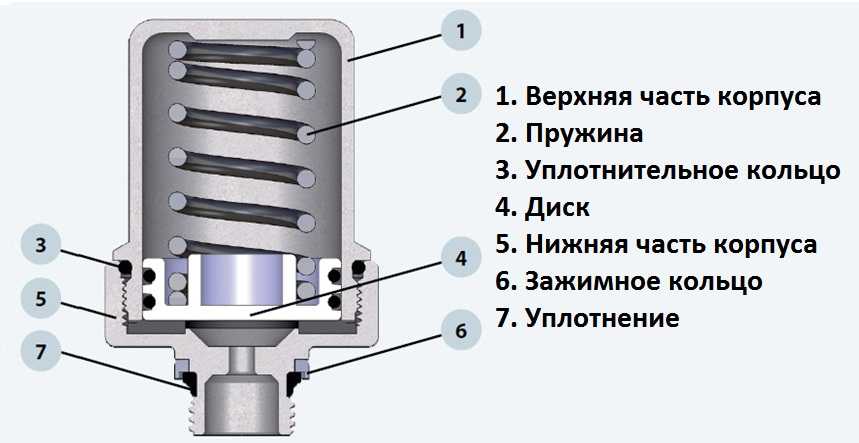 1
2
3
4
5
6
7

1. Верхняя часть корпуса
2. Пружина
3. Уплотнительное кольцо
4. Диск
5. Нижняя часть корпуса
6. Зажимное кольцо
7. Уплотнение