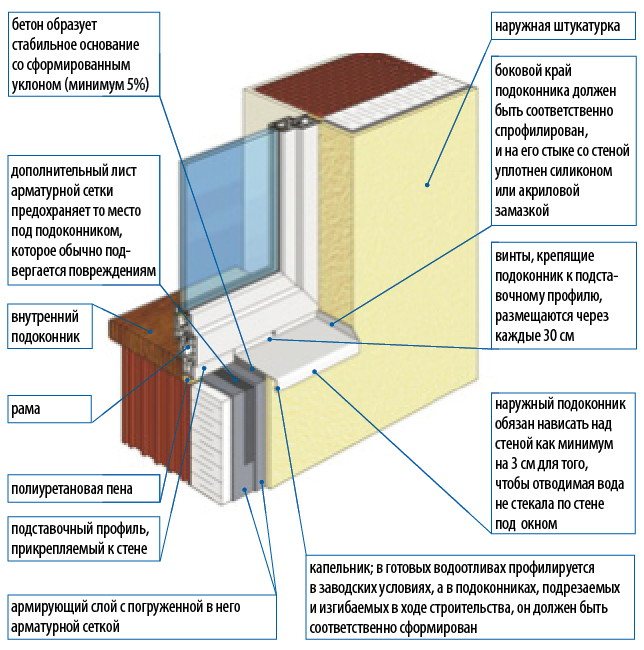 бетон образует стабильное основание со сформированным уклоном (минимум 5%)

дополнительный лист арматурной сетки предохраняет то место под подоконником, которое обычно подвергается повреждениям

внутренний подоконник

рама

полиуретановая пена

подставочный профиль, прикрепляемый к стене

армирующий слой с погруженной в него арматурной сеткой

наружная штукатурка

боковой край подоконника должен быть соответственно спрофилирован, и на его стыке со стеной уплотнен силиконом или акриловой замазкой

винты, крепящие подоконник к подставочному профилю, размещаются через каждые 30 см

наружный подоконник обязан нависать над стеной как минимум на 3 см для того, чтобы отводимая вода не стекала по стене под окном

капельник; в готовых водоотливах профилируется в заводских условиях, а в подоконниках, подрезаемых и изгибаемых в ходе строительства, он должен быть соответственно сформирован